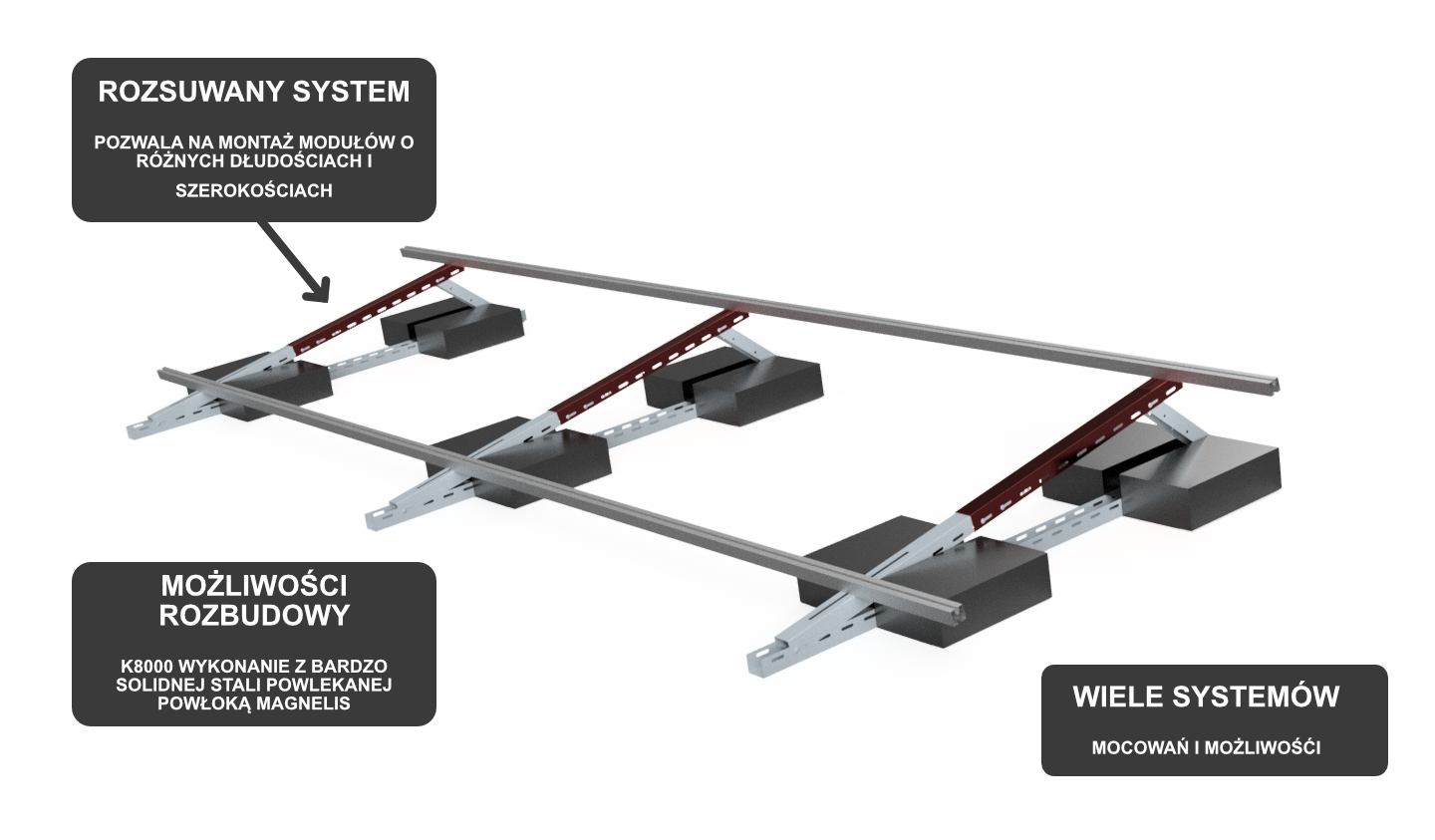 ROZSUWANY SYSTEM

POZWALA NA MONTAŻ MODUŁÓW O RÓŻNYCH DŁUDOŚCIACH I SZEROKOŚCIACH

MOŻLIWOŚCI ROZBUDOWY

K8000 WYKONANIE Z BARDZO SOLIDNEJ STALI POWLEKANEJ POWŁOKĄ MAGNELIS

WIELE SYSTEMÓW

MOCOWAŃ I MOŻLIWOŚĆI